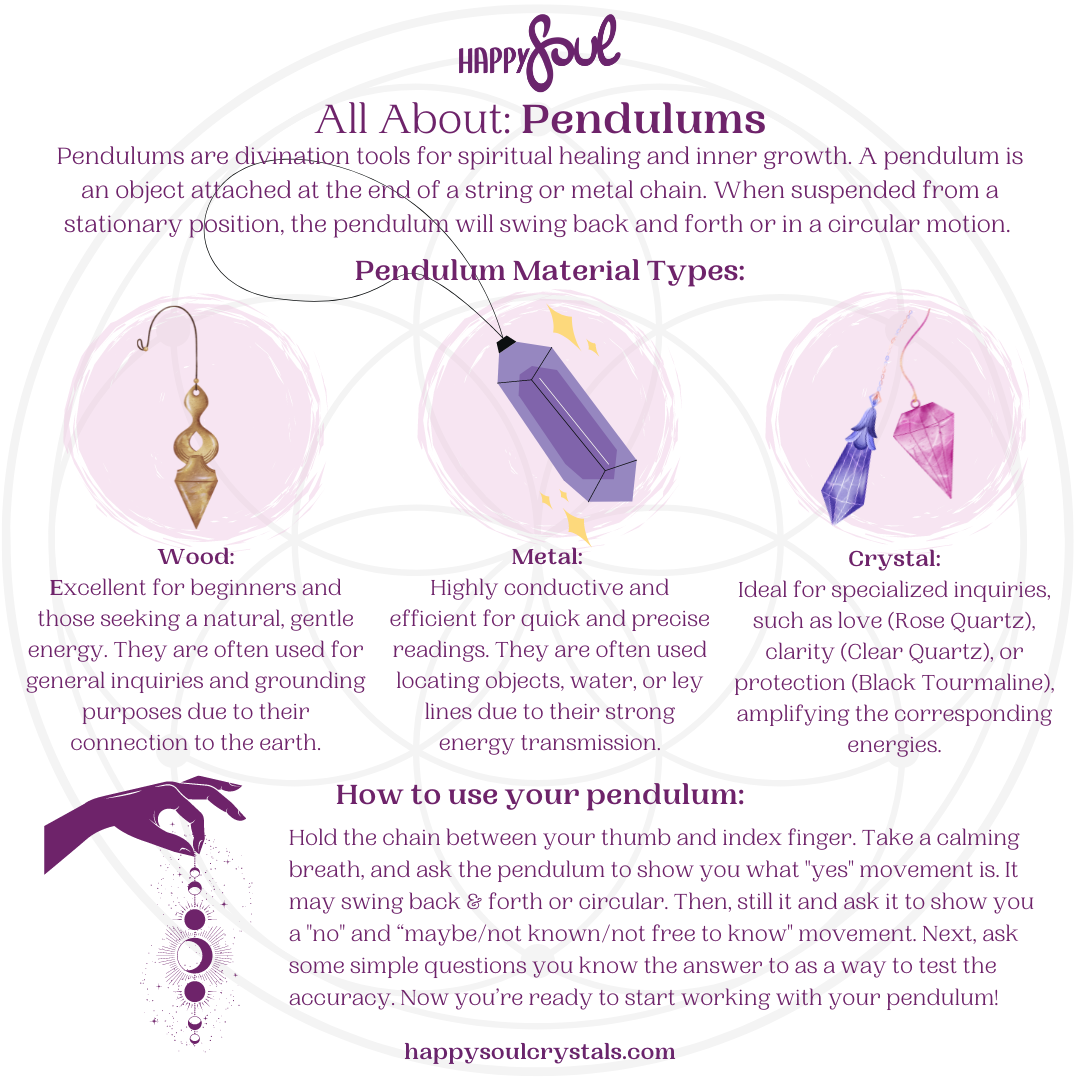 HAPPY Soul

All About: Pendulums

Pendulums are divination tools for spiritual healing and inner growth. A pendulum is an object attached at the end of a string or metal chain. When suspended from a stationary position, the pendulum will swing back and forth or in a circular motion.

Pendulum Material Types:

Wood:
Excellent for beginners and those seeking a natural, gentle energy. They are often used for general inquiries and grounding purposes due to their connection to the earth.

Metal:
Highly conductive and efficient for quick and precise readings. They are often used locating objects, water, or ley lines due to their strong energy transmission.

Crystal:
Ideal for specialized inquiries, such as love (Rose Quartz), clarity (Clear Quartz), or protection (Black Tourmaline), amplifying the corresponding energies.

How to use your pendulum:

Hold the chain between your thumb and index finger. Take a calming breath, and ask the pendulum to show you what "yes" movement is. It may swing back & forth or circular. Then, still it and ask it to show you a "no" and “maybe/not known/not free to know" movement. Next, ask some simple questions you know the answer to as a way to test the accuracy. Now you’re ready to start working with your pendulum!

happysoulcrystals.com